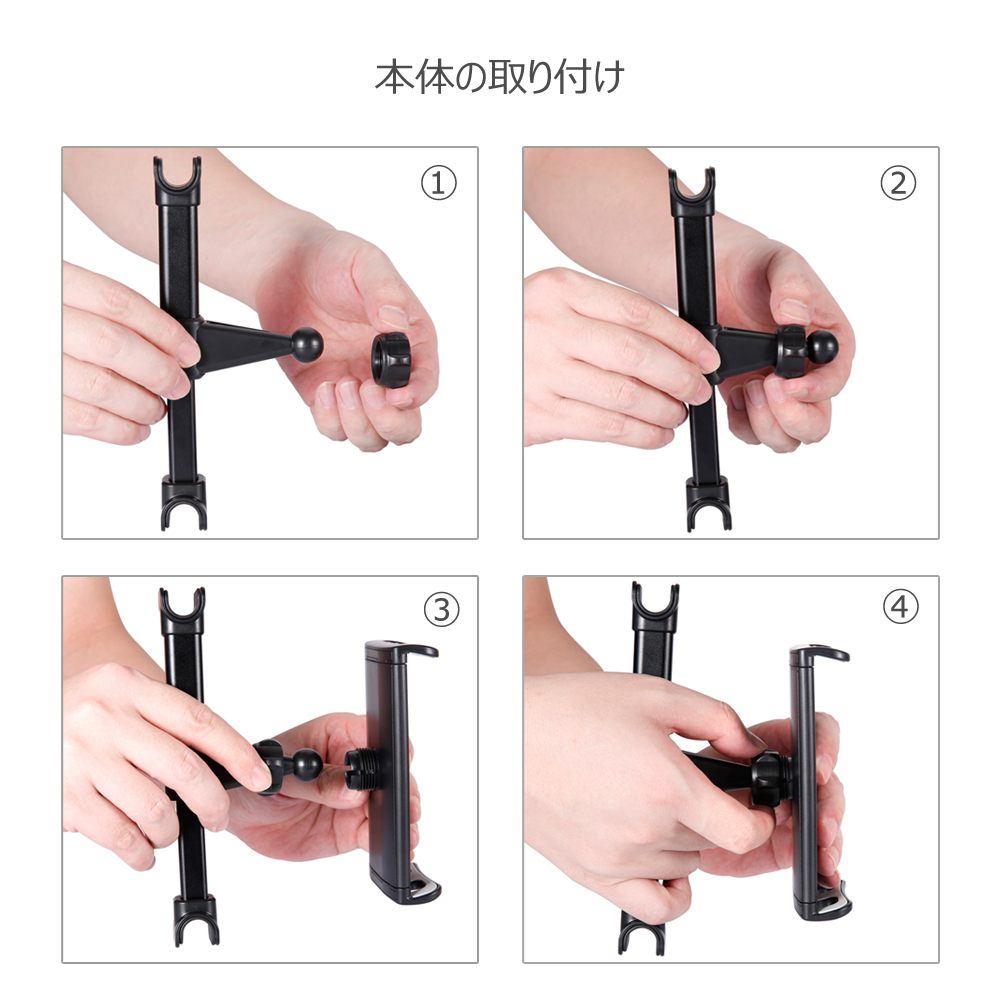 本体の取り付け

①

②

③

④