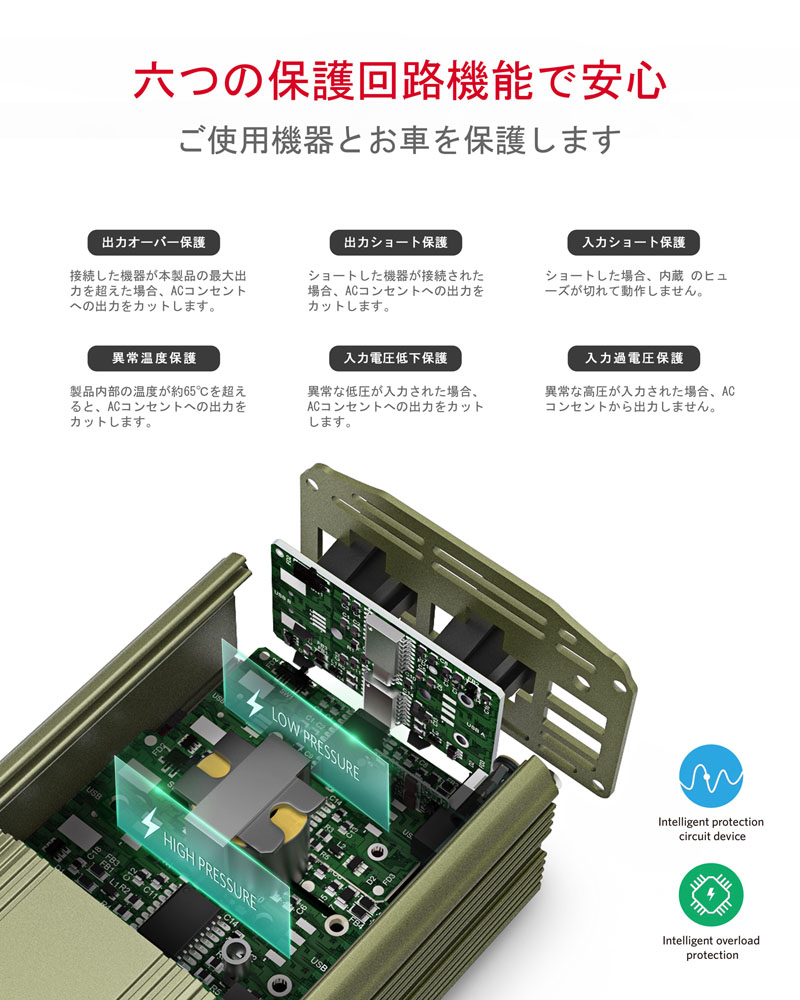 六つの保護回路機能で安心

ご使用機器とお車を保護します

出力オーバー保護

接続した機器が本製品の最大出力を超えた場合、ACコンセントへの出力をカットします。

出力ショート保護

ショートした機器が接続された場合、ACコンセントへの出力をカットします。

入力ショート保護

ショートした場合、内蔵 のヒューズが切れて動作しません。

異常温度保護

製品内部の温度が約65℃を超えると、ACコンセントへの出力をカットします。

入力電圧低下保護

異常な低圧が入力された場合、ACコンセントへの出力をカットします。

入力過電圧保護

異常な高圧が入力された場合、ACコンセントから出力しません。

LOW PRESSURE

HIGH PRESSURE

Intelligent protection circuit device

Intelligent overload protection