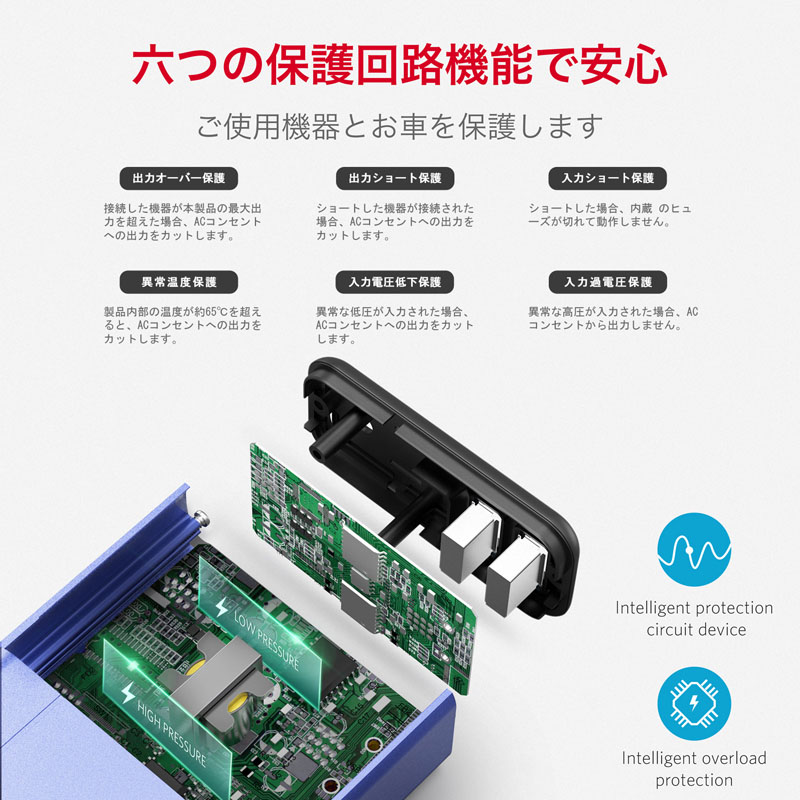 六つの保護回路機能で安心

ご使用機器とお車を保護します

出力オーバー保護

接続した機器が本製品の最大出力を超えた場合、ACコンセントへの出力をカットします。

出力ショート保護

ショートした機器が接続された場合、ACコンセントへの出力をカットします。

入力ショート保護

ショートした場合、内蔵 のヒューズが切れて動作しません。

異常温度保護

製品内部の温度が約65℃を超えると、ACコンセントへの出力をカットします。

入力電圧低下保護

異常な低圧が入力された場合、ACコンセントへの出力をカットします。

入力過電圧保護

異常な高圧が入力された場合、ACコンセントから出力しません。

LOW PRESSURE

HIGH PRESSURE

Intelligent protection circuit device

Intelligent overload protection